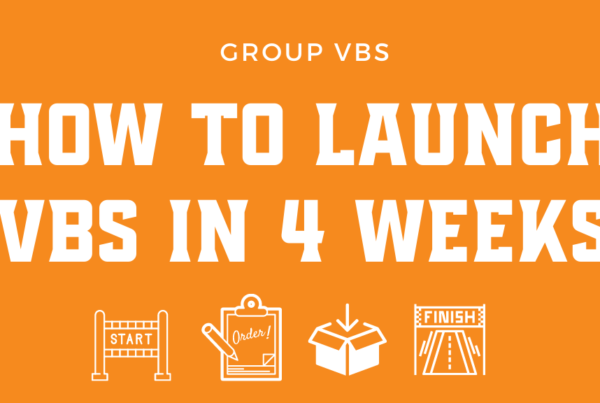 GROUP VBS

HOW TO LAUNCH VBS IN 4 WEEKS

START

Order!

FINISH